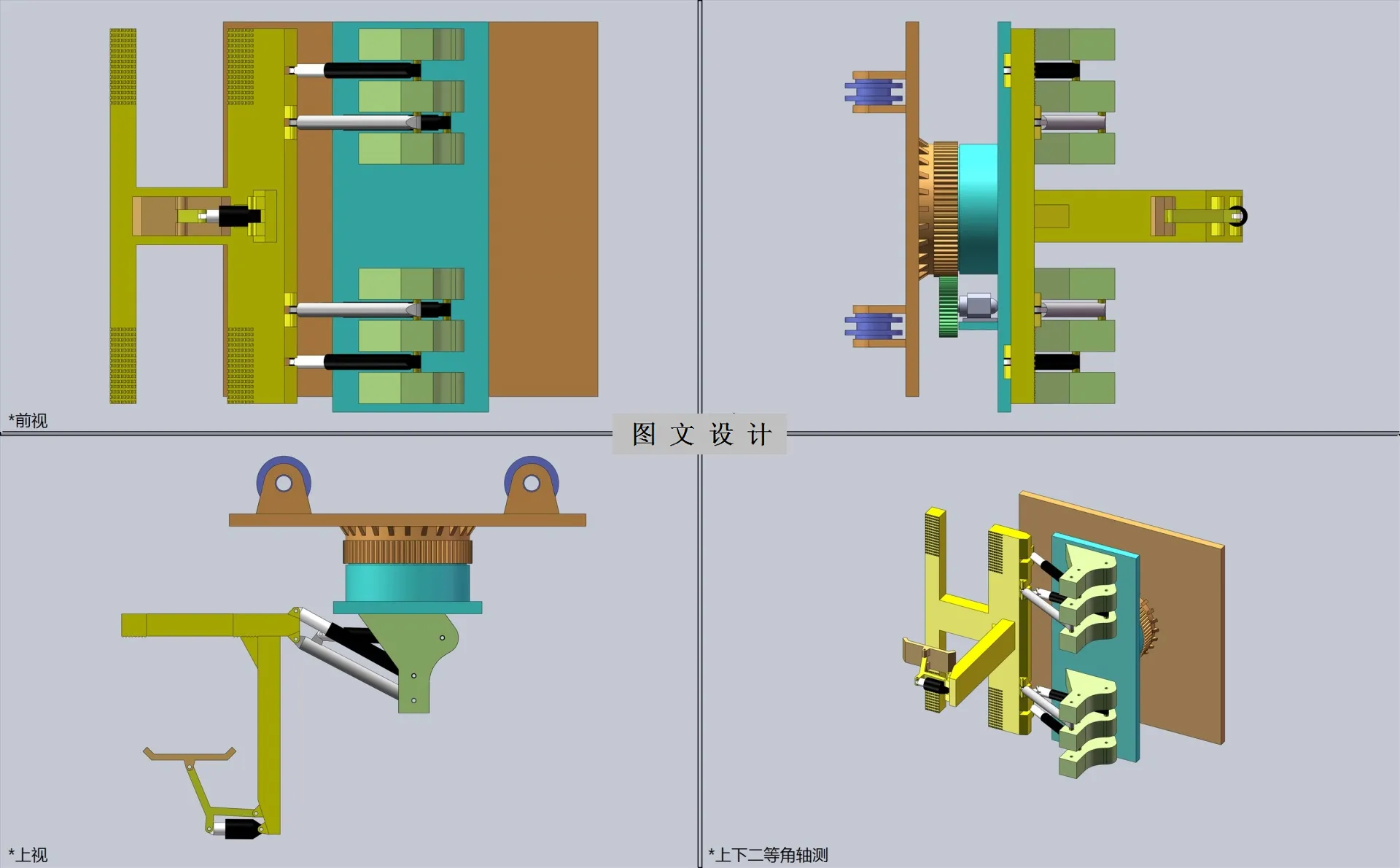 *前视

图 文 设 计

*上视

*上下二等角轴测