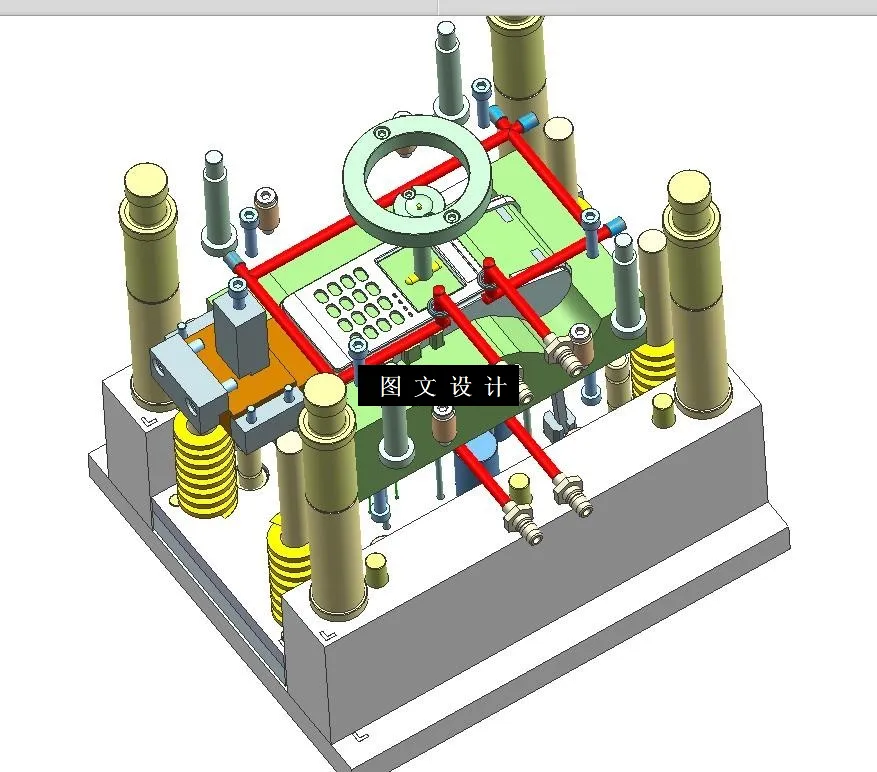 图文设计