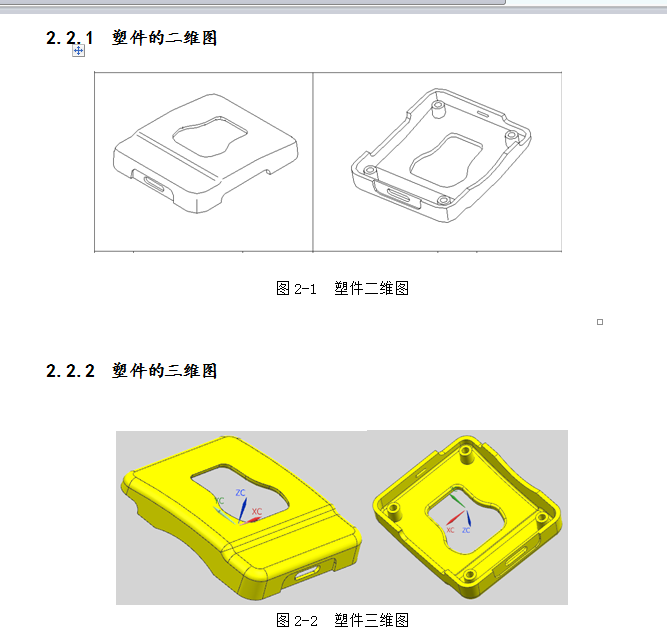 2.2.1 塑件的二维图

图 2-1 塑件二维图

2.2.2 塑件的三维图

YC
ZC
XC

XC
ZC

图 2-2 塑件三维图