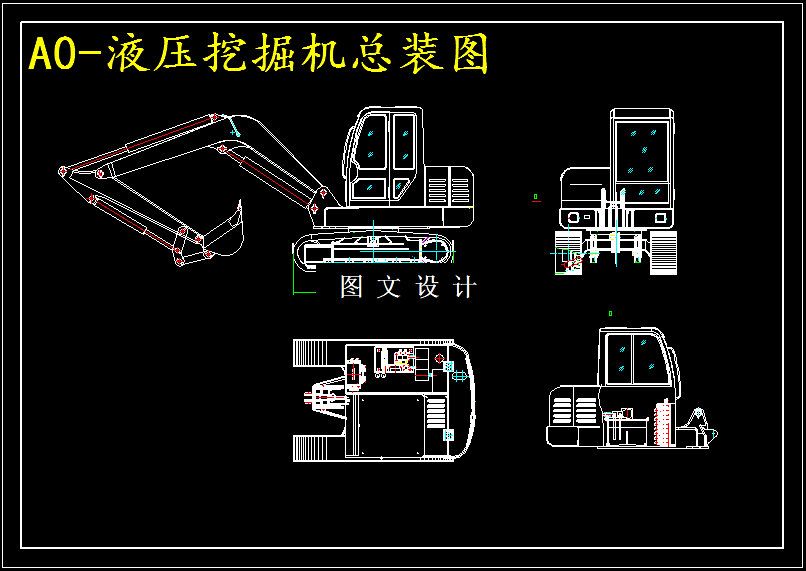 A0-液压挖掘机总装图

图文设计